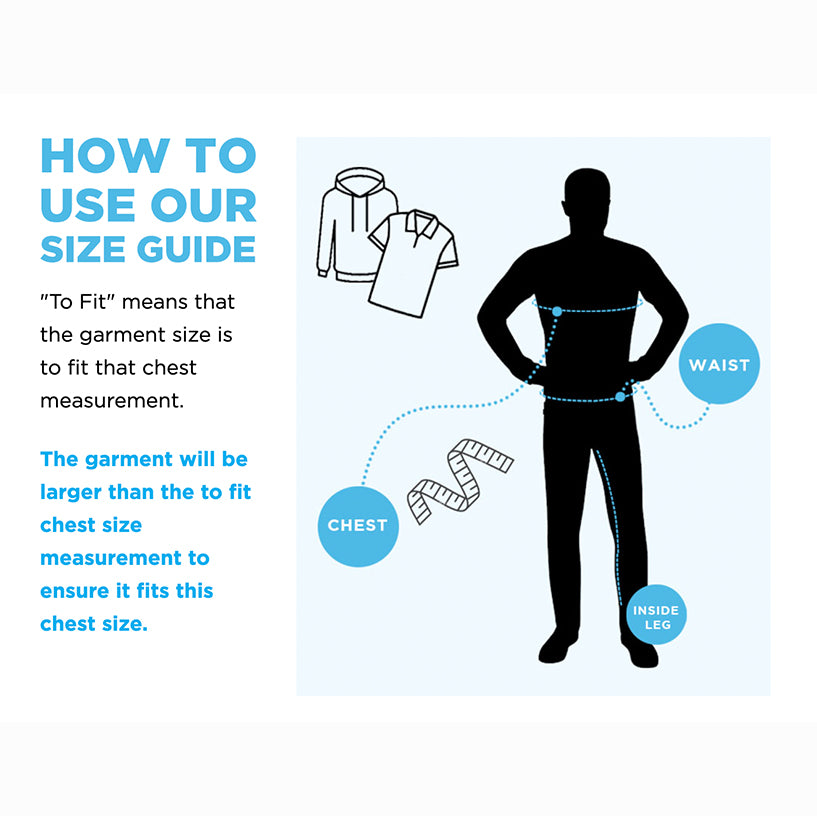 HOW TO USE OUR SIZE GUIDE

"To Fit" means that the garment size is to fit that chest measurement.

The garment will be larger than the to fit chest size measurement to ensure it fits this chest size.

WAIST

CHEST

INSIDE LEG